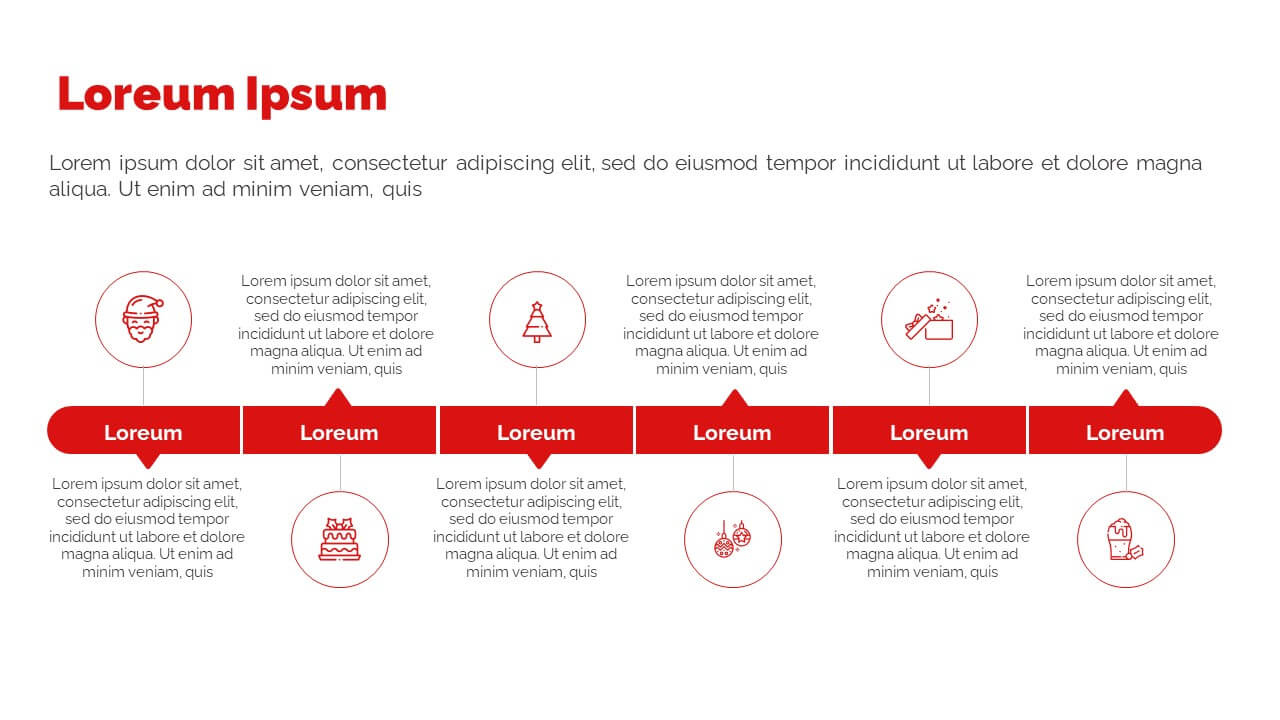 Loreum Ipsum

Lorem ipsum dolor sit amet, consectetur adipiscing elit, sed do eiusmod tempor incididunt ut labore et dolore magna aliqua. Ut enim ad minim veniam, quis

Loreum

Lorem ipsum dolor sit amet, consectetur adipiscing elit, sed do eiusmod tempor incididunt ut labore et dolore magna aliqua. Ut enim ad minim veniam, quis

Lorem ipsum dolor sit amet, consectetur adipiscing elit, sed do eiusmod tempor incididunt ut labore et dolore magna aliqua. Ut enim ad minim veniam, quis

Loreum

Loreum

Lorem ipsum dolor sit amet, consectetur adipiscing elit, sed do eiusmod tempor incididunt ut labore et dolore magna aliqua. Ut enim ad minim veniam, quis

Lorem ipsum dolor sit amet, consectetur adipiscing elit, sed do eiusmod tempor incididunt ut labore et dolore magna aliqua. Ut enim ad minim veniam, quis

Loreum

Loreum

Lorem ipsum dolor sit amet, consectetur adipiscing elit, sed do eiusmod tempor incididunt ut labore et dolore magna aliqua. Ut enim ad minim veniam, quis

Lorem ipsum dolor sit amet, consectetur adipiscing elit, sed do eiusmod tempor incididunt ut labore et dolore magna aliqua. Ut enim ad minim veniam, quis

Loreum